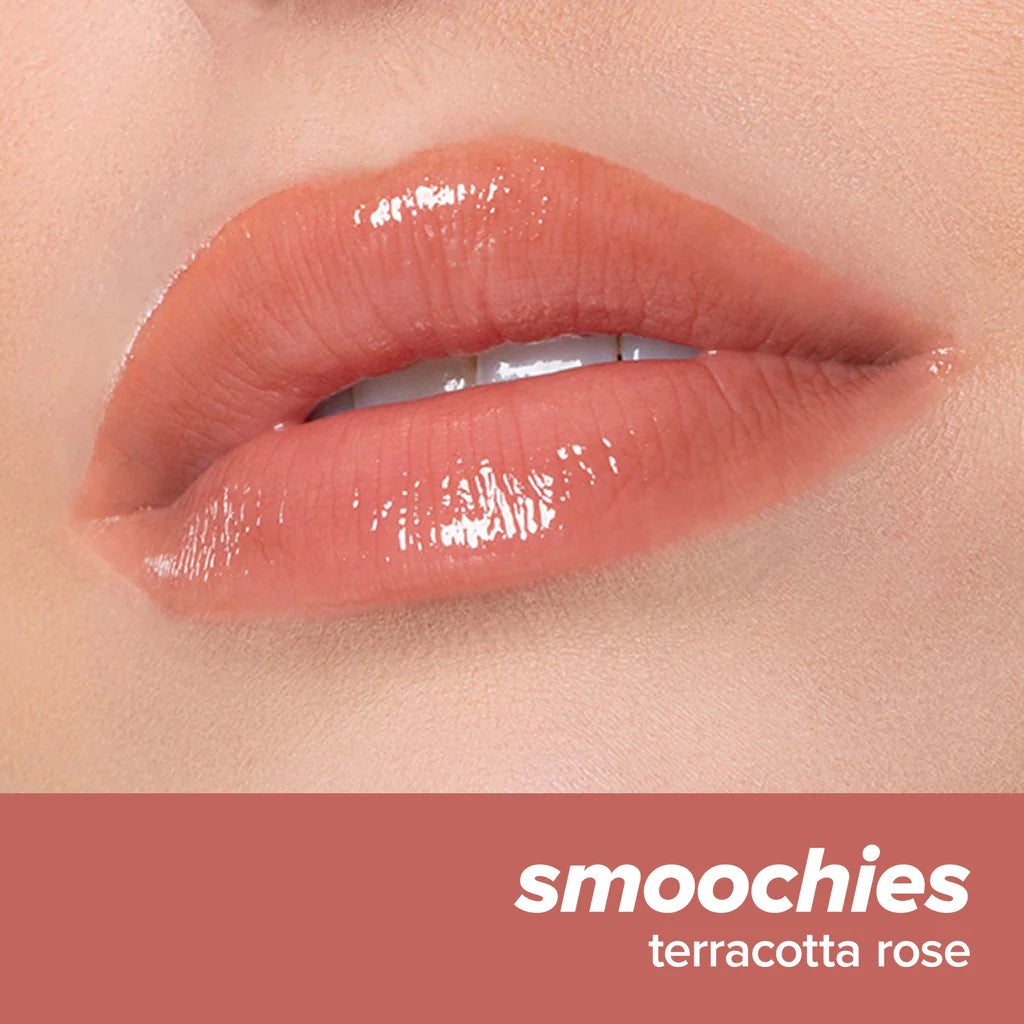 smoochies
terracotta rose