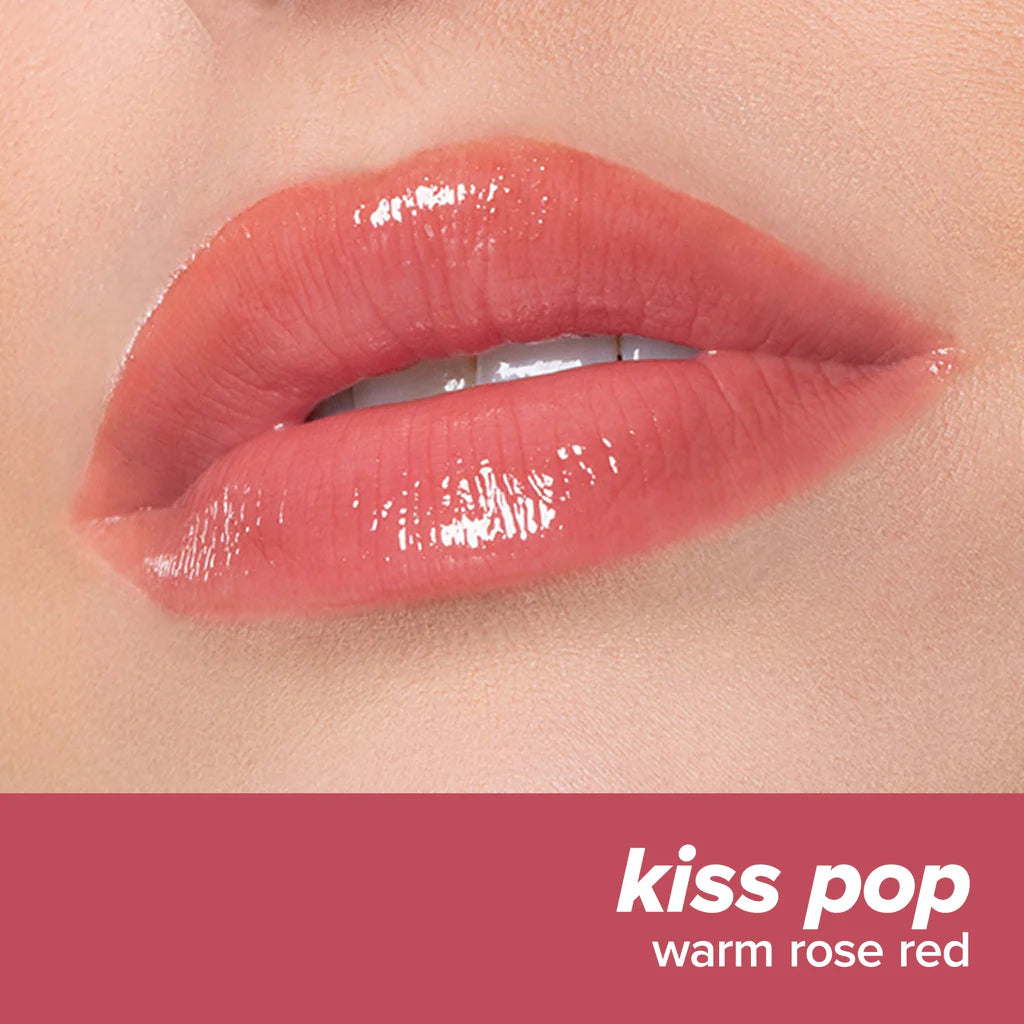 kiss pop
warm rose red