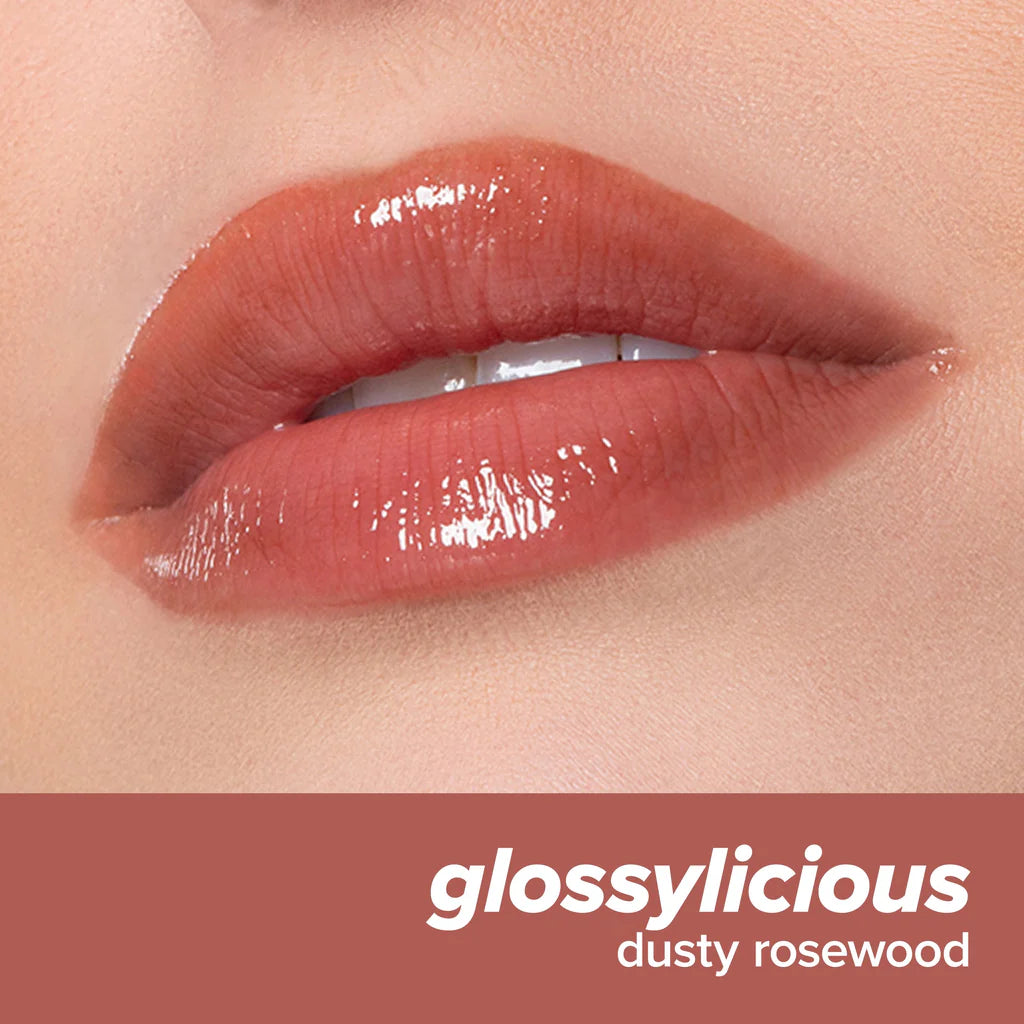 glossylicious
dusty rosewood