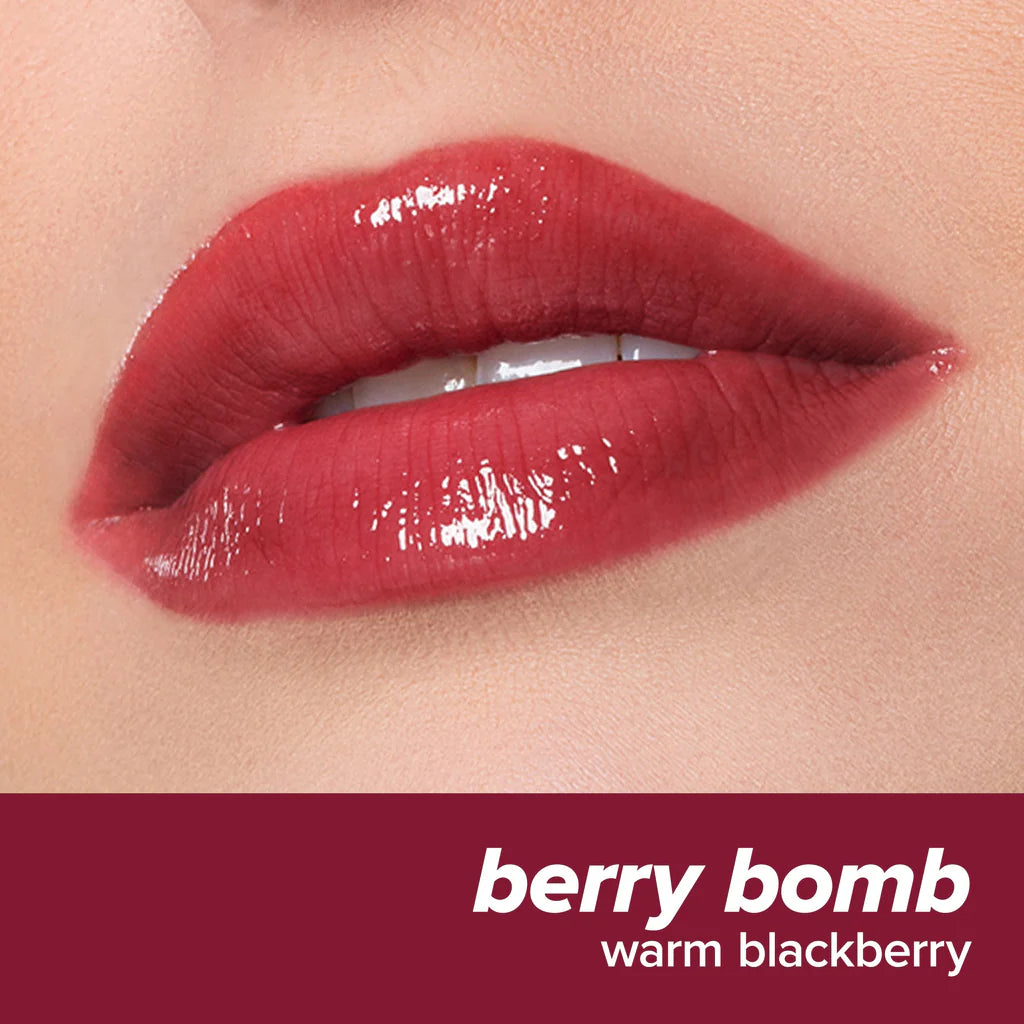 berry bomb
warm blackberry