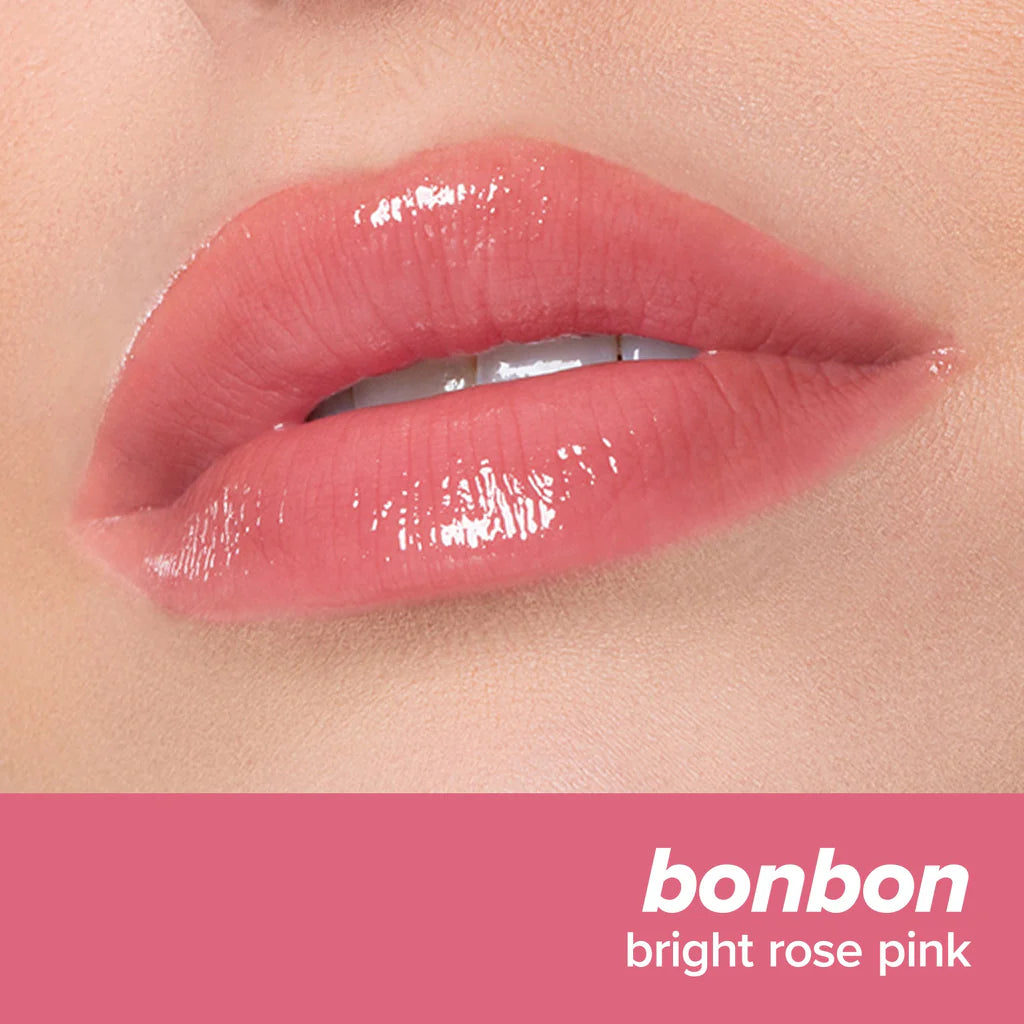 bonbon
bright rose pink